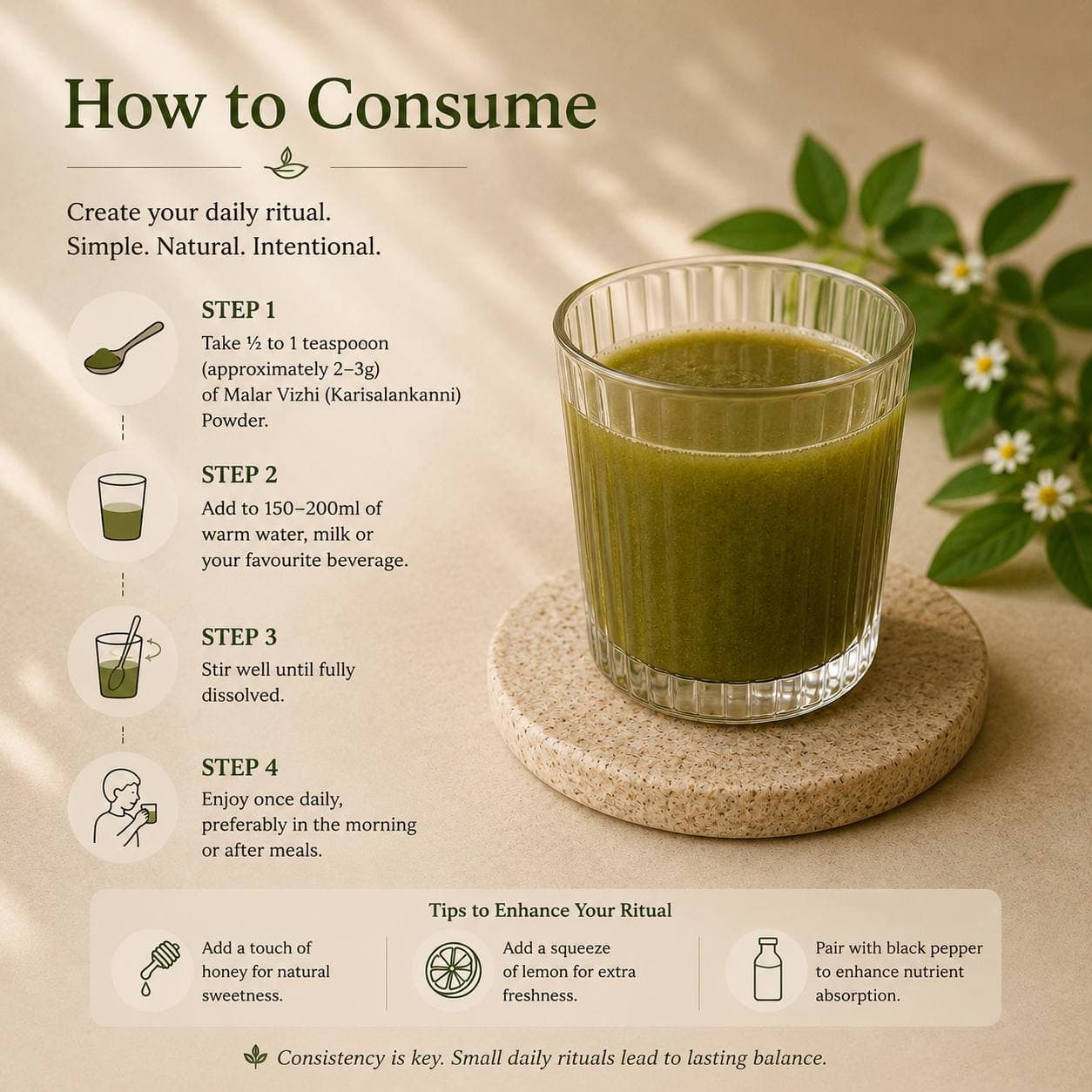 How to Consume

Create your daily ritual.
Simple. Natural. Intentional.

STEP 1
Take ½ to 1 teaspooon (approximately 2–3g) of Malar Vizhi (Karisalankanni) Powder.

STEP 2
Add to 150–200ml of warm water, milk or your favourite beverage.

STEP 3
Stir well until fully dissolved.

STEP 4
Enjoy once daily, preferably in the morning or after meals.

Tips to Enhance Your Ritual

Add a touch of honey for natural sweetness.

Add a squeeze of lemon for extra freshness.

Pair with black pepper to enhance nutrient absorption.

Consistency is key. Small daily rituals lead to lasting balance.